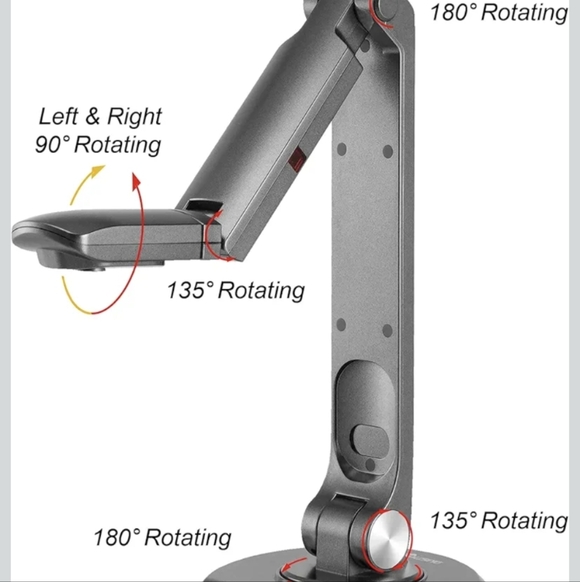 180° Rotating

Left & Right
90° Rotating

135° Rotating

135° Rotating

180° Rotating